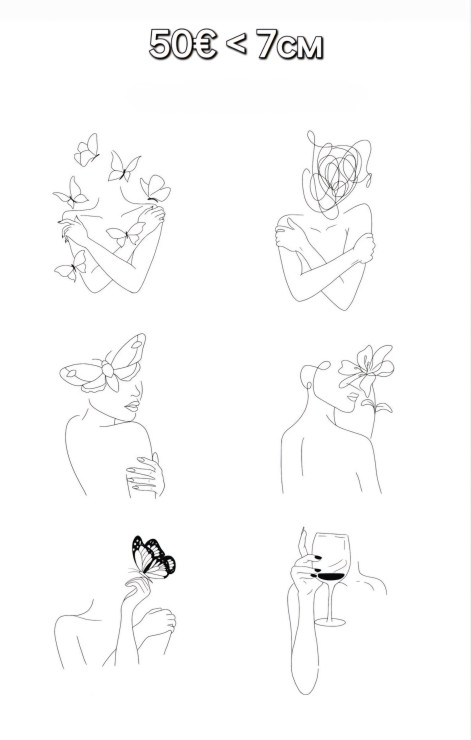 50€ < 7см